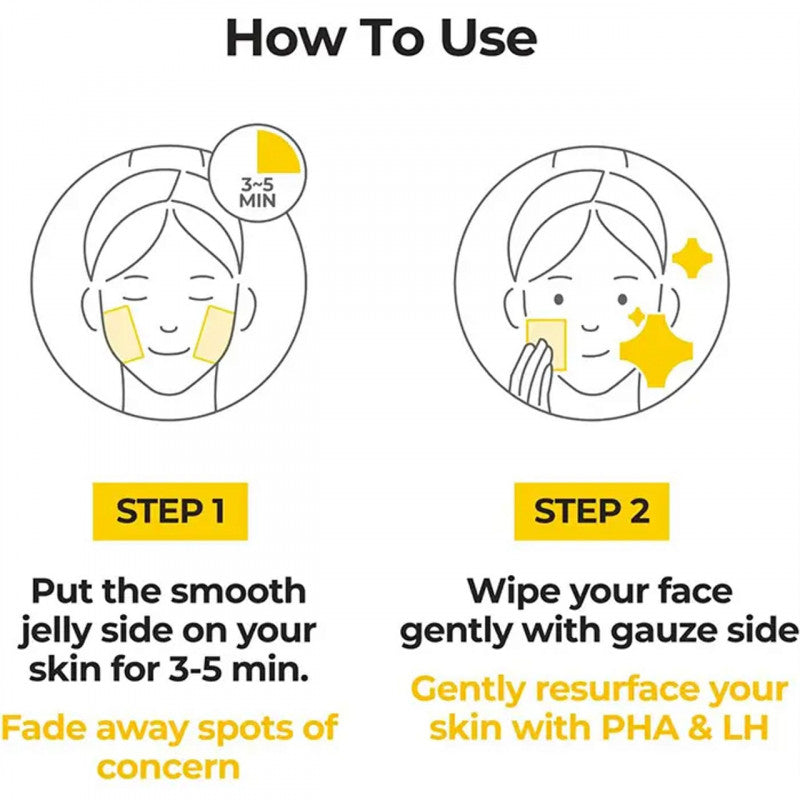 How To Use

3~5 MIN

STEP 1

Put the smooth jelly side on your skin for 3-5 min.

Fade away spots of concern

STEP 2

Wipe your face gently with gauze side

Gently resurface your skin with PHA & LH