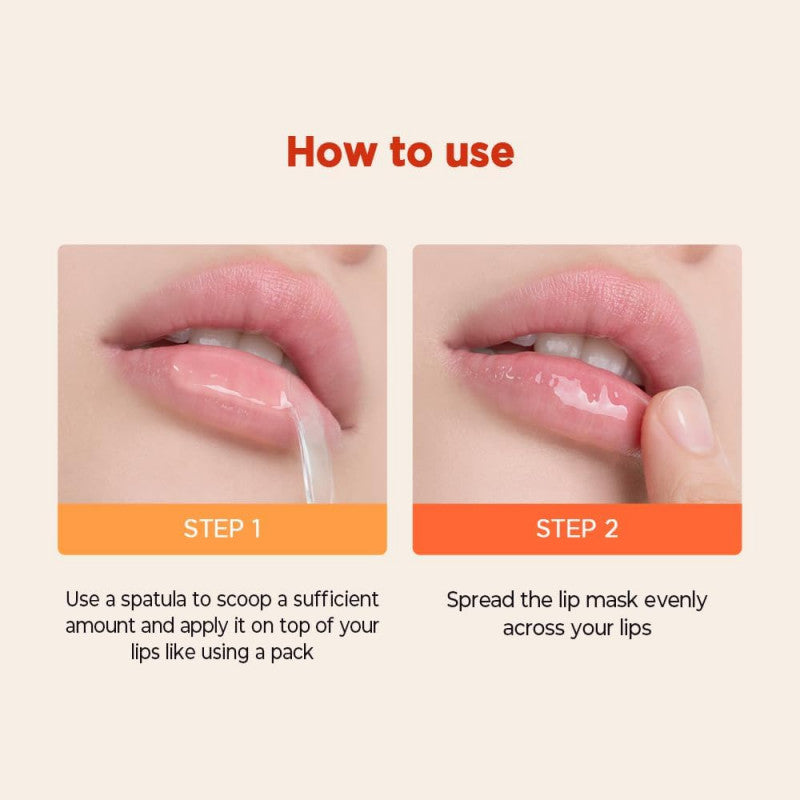 How to use

STEP 1

Use a spatula to scoop a sufficient amount and apply it on top of your lips like using a pack

STEP 2

Spread the lip mask evenly across your lips